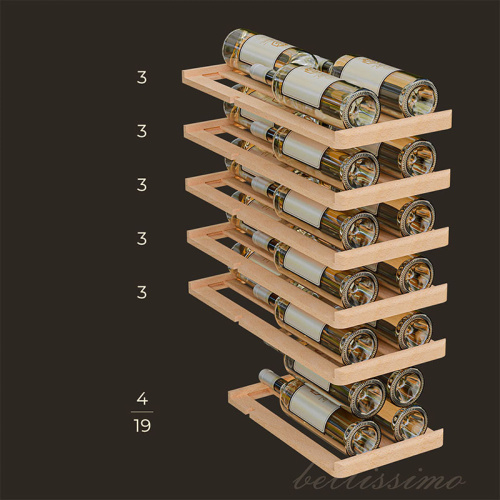 3

3

3

3

3

4

19

bellissimo